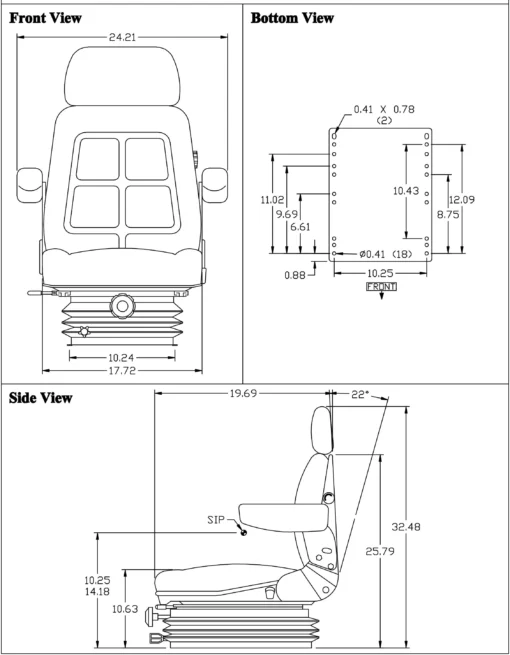 Front View

24.21

10.24

17.72

Bottom View

0.41 X 0.78
(2)

11.02

9.69

6.61

10.43

12.09

8.75

ø0.41 (18)

0.88

10.25

FRONT

Side View

19.69

22°

SIP

32.48

25.79

10.25
14.18

10.63