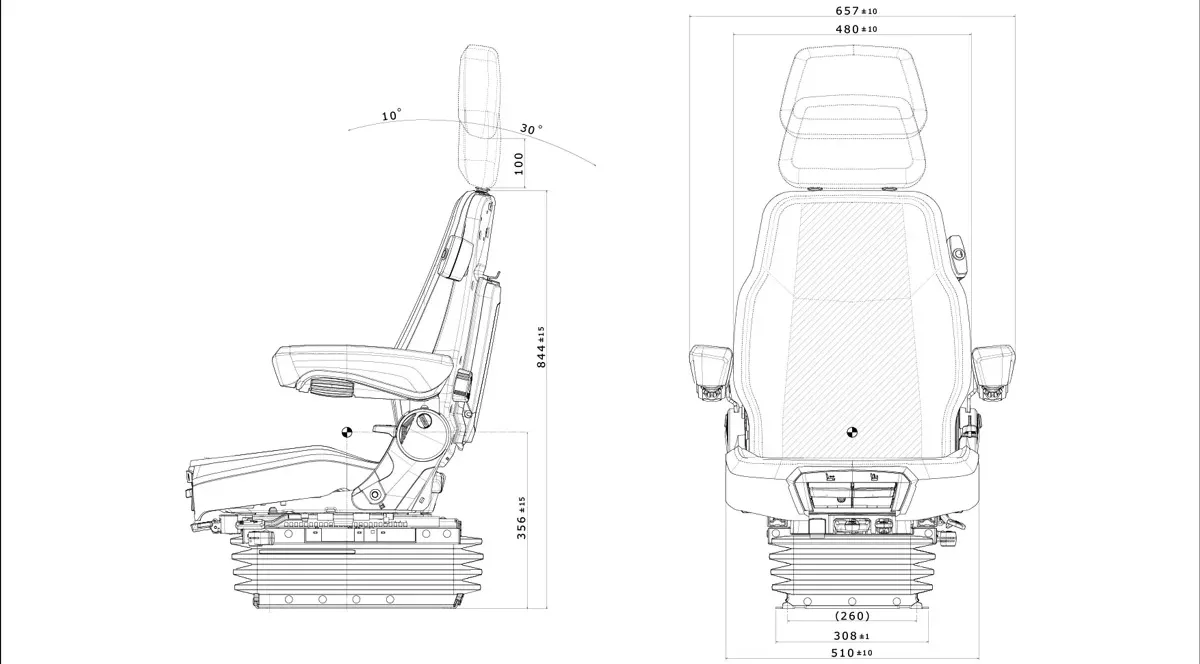 10°
30°
100
844 ±15
356 ±15
657 ±10
480 ±10
(260)
308 ±1
510 ±10