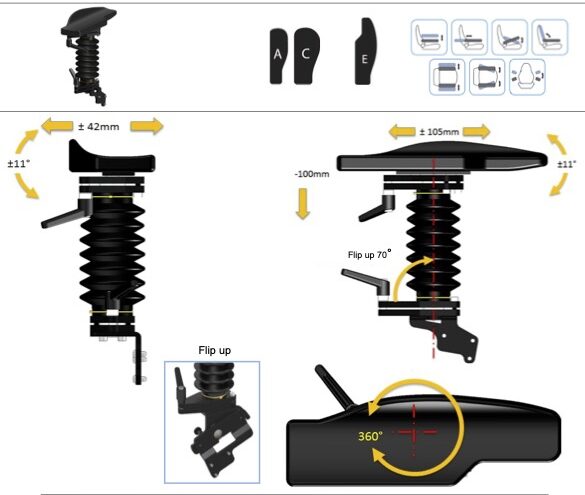 A C E

± 42mm

±11°

± 105mm

±11°

-100mm

Flip up 70°

Flip up

360°